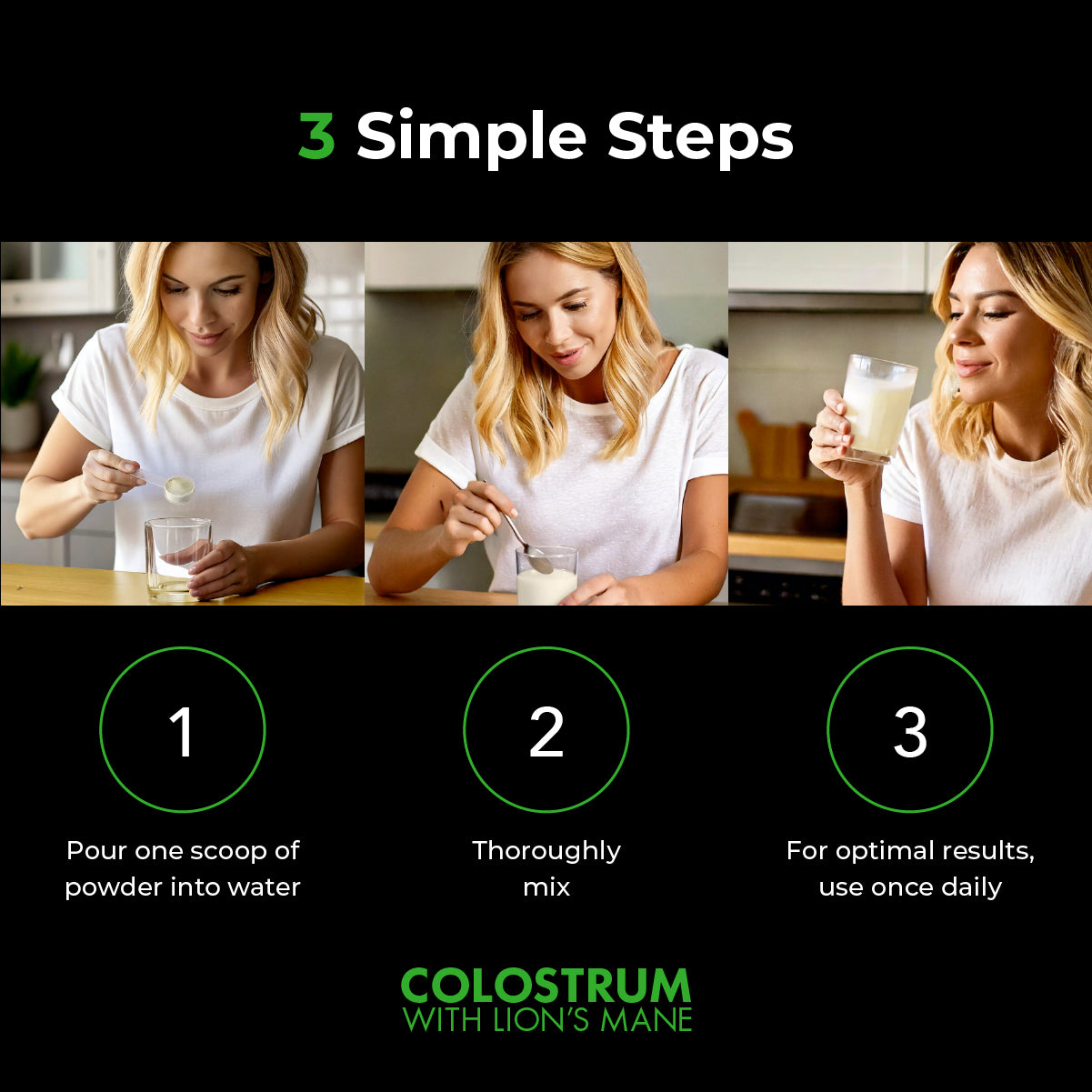 3 Simple Steps

1

Pour one scoop of powder into water

2

Thoroughly mix

3

For optimal results, use once daily

COLOSTRUM
WITH LION'S MANE