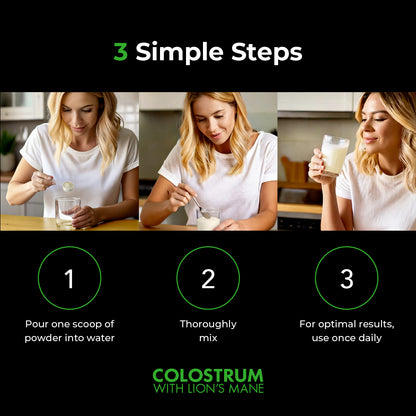 3 Simple Steps

1

Pour one scoop of powder into water

2

Thoroughly mix

3

For optimal results, use once daily

COLOSTRUM
WITH LION'S MANE