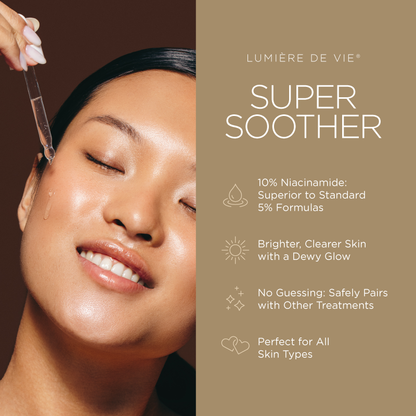 LUMIÈRE DE VIE®

SUPER SOOTHER

10% Niacinamide: Superior to Standard 5% Formulas

Brighter, Clearer Skin with a Dewy Glow

No Guessing: Safely Pairs with Other Treatments

Perfect for All Skin Types